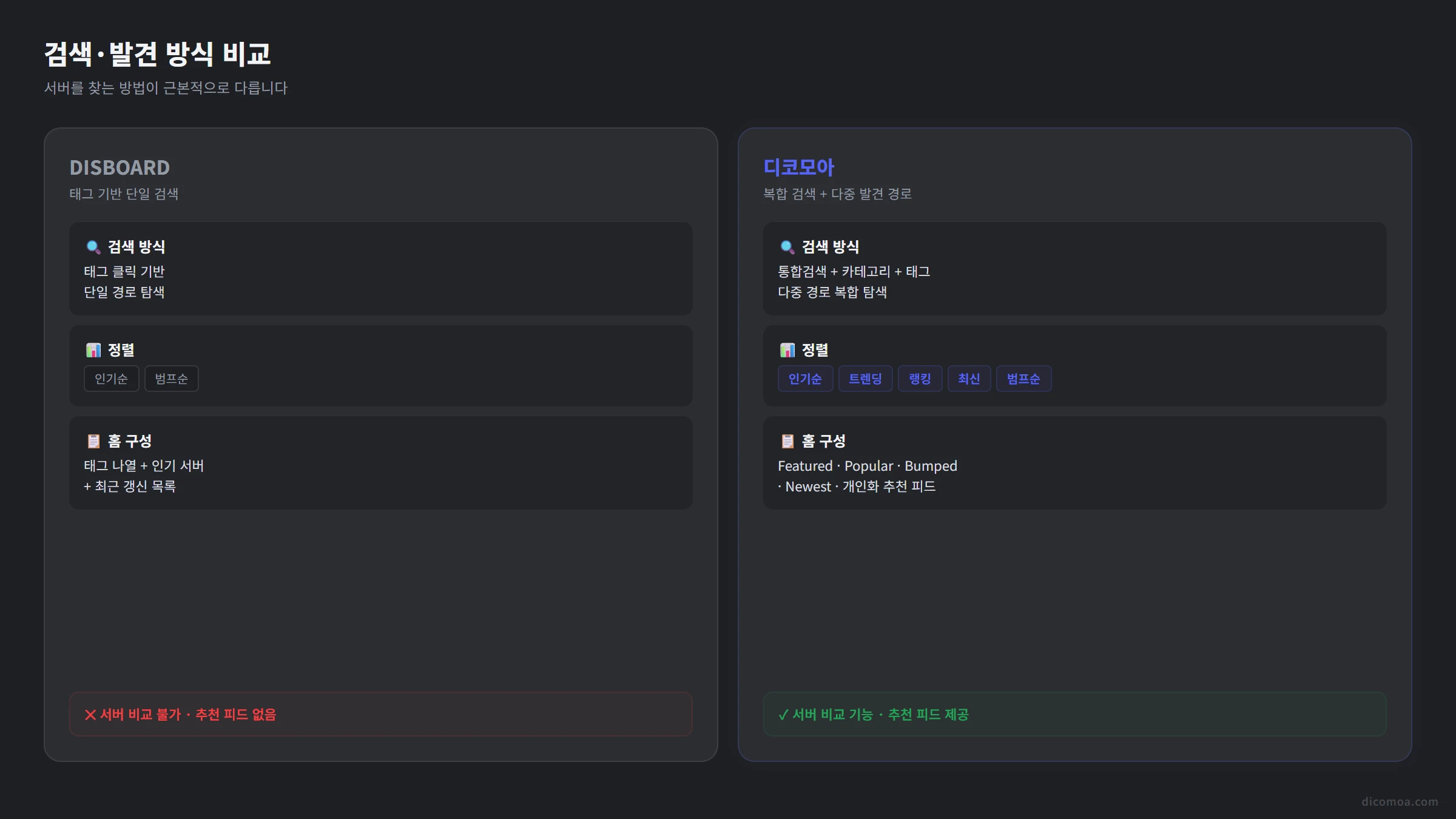 검색·발견 방식 비교
서버를 찾는 방법이 근본적으로 다릅니다

DISBOARD
태그 기반 단일 검색

검색 방식
태그 클릭 기반
단일 경로 탐색

정렬
인기순 범프순

홈 구성
태그 나열 + 인기 서버
+ 최근 갱신 목록

✕ 서버 비교 불가 · 추천 피드 없음

디코모아
복합 검색 + 다중 발견 경로

검색 방식
통합검색 + 카테고리 + 태그
다중 경로 복합 탐색

정렬
인기순 트렌딩 랭킹 최신 범프순

홈 구성
Featured · Popular · Bumped
· Newest · 개인화 추천 피드

✓ 서버 비교 기능 · 추천 피드 제공

dicomoa.com